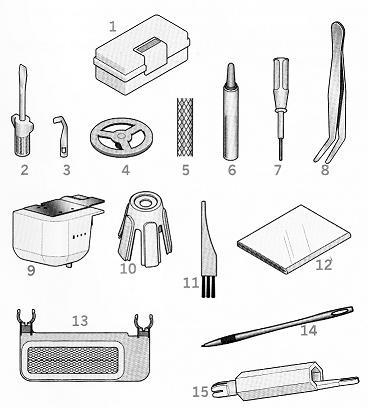 1
2
3
4
5
6
7
8
9
10
11
12
13
14
15